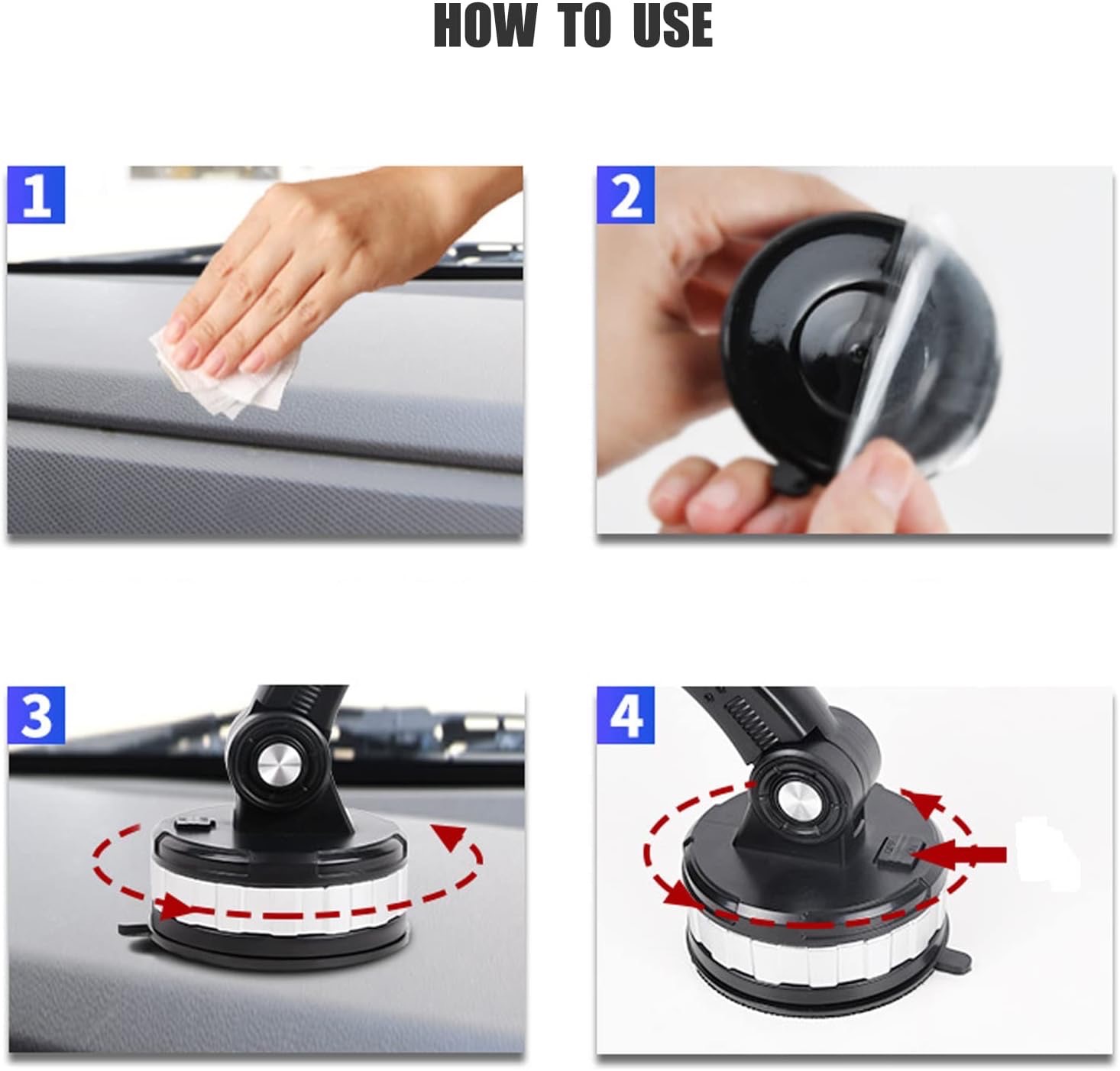 HOW TO USE

1

2

3

4